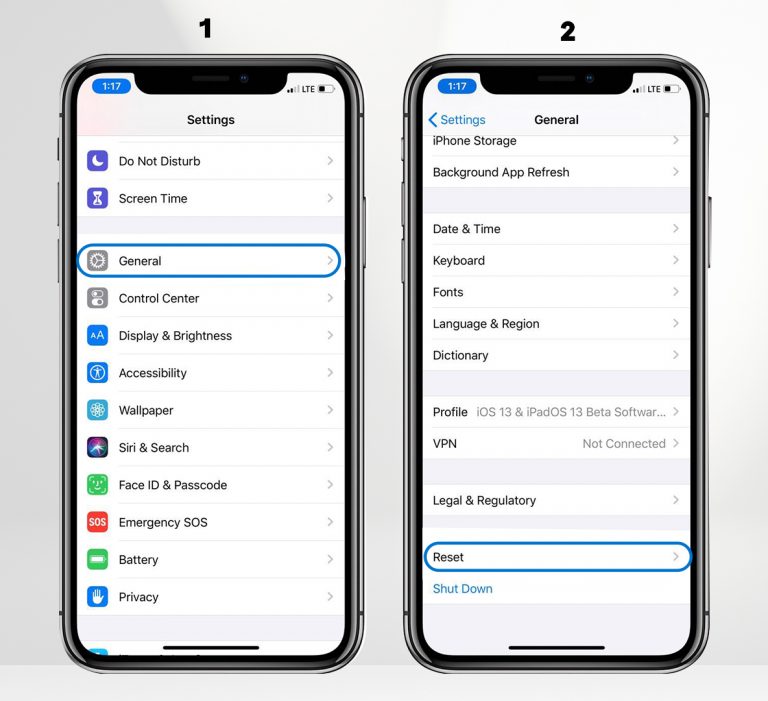 1

1:17 LTE

Settings

Do Not Disturb

Screen Time

General

Control Center

AA Display & Brightness

Accessibility

Wallpaper

Siri & Search

Face ID & Passcode

SOS Emergency SOS

Battery

Privacy

2

1:17 LTE

Settings General

iPhone Storage

Background App Refresh

Date & Time

Keyboard

Fonts

Language & Region

Dictionary

Profile iOS 13 & iPadOS 13 Beta Softwar...

VPN Not Connected

Legal & Regulatory

Reset

Shut Down