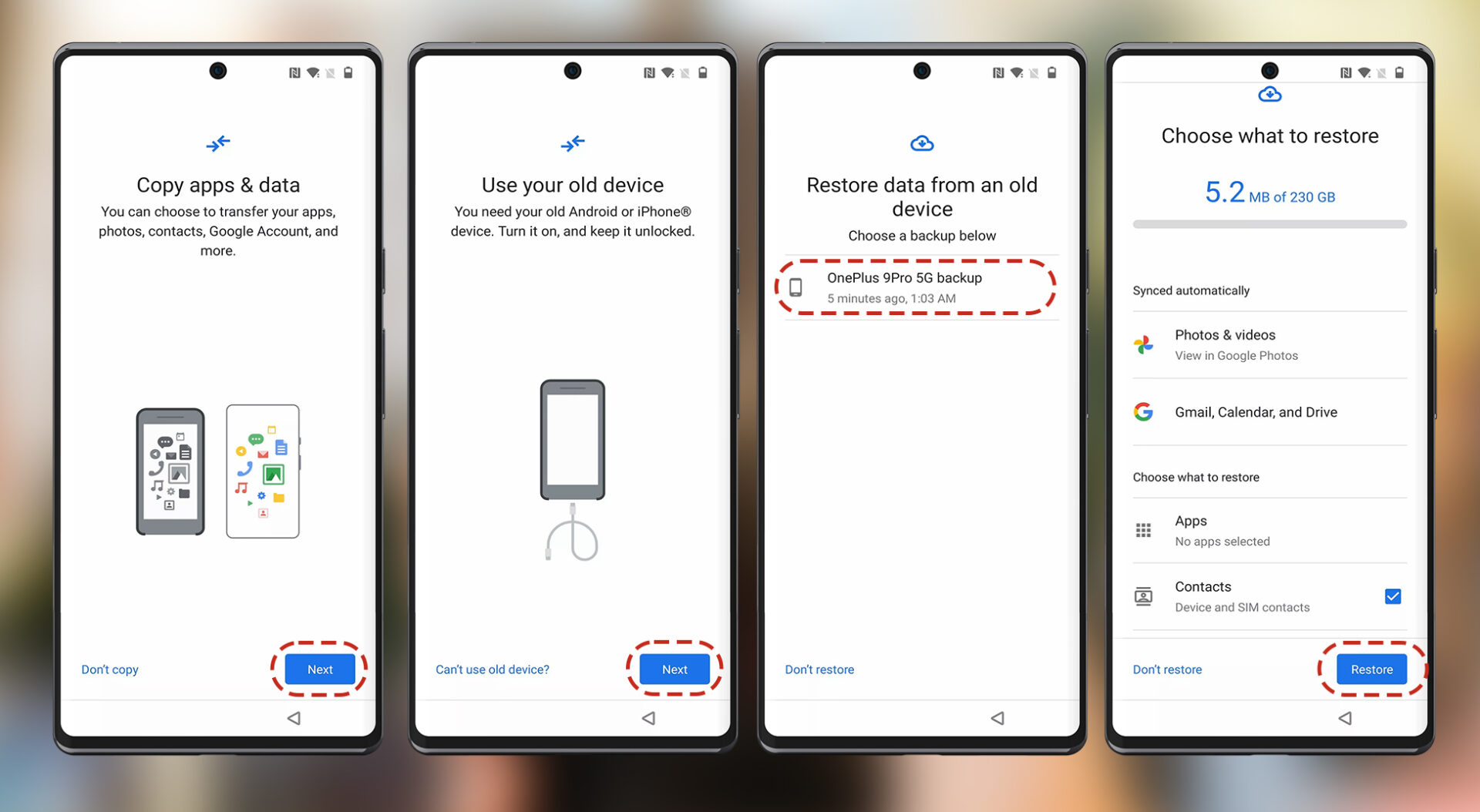 Copy apps & data

You can choose to transfer your apps, photos, contacts, Google Account, and more.

Don't copy

Next

Use your old device

You need your old Android or iPhone® device. Turn it on, and keep it unlocked.

Can't use old device?

Next

Restore data from an old device

Choose a backup below

OnePlus 9Pro 5G backup
5 minutes ago, 1:03 AM

Don't restore

Choose what to restore

5.2 MB of 230 GB

Synced automatically

Photos & videos
View in Google Photos

Gmail, Calendar, and Drive

Choose what to restore

Apps
No apps selected

Contacts
Device and SIM contacts

Don't restore

Restore